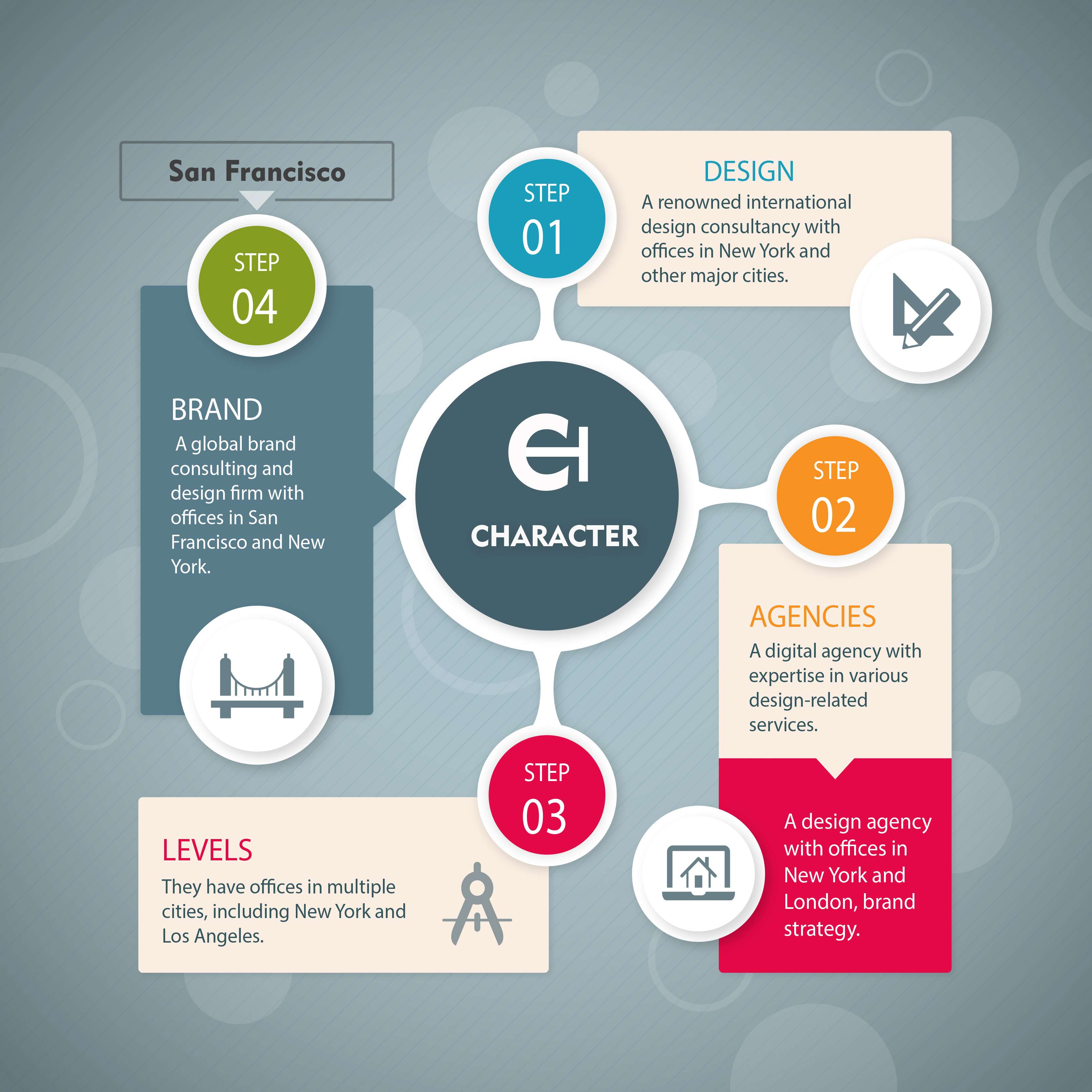 San Francisco

STEP
04

BRAND
A global brand consulting and design firm with offices in San Francisco and New York.

STEP
01

DESIGN
A renowned international design consultancy with offices in New York and other major cities.

CH
CHARACTER

STEP
02

AGENCIES
A digital agency with expertise in various design-related services.

A design agency with offices in New York and London, brand strategy.

STEP
03

LEVELS
They have offices in multiple cities, including New York and Los Angeles.