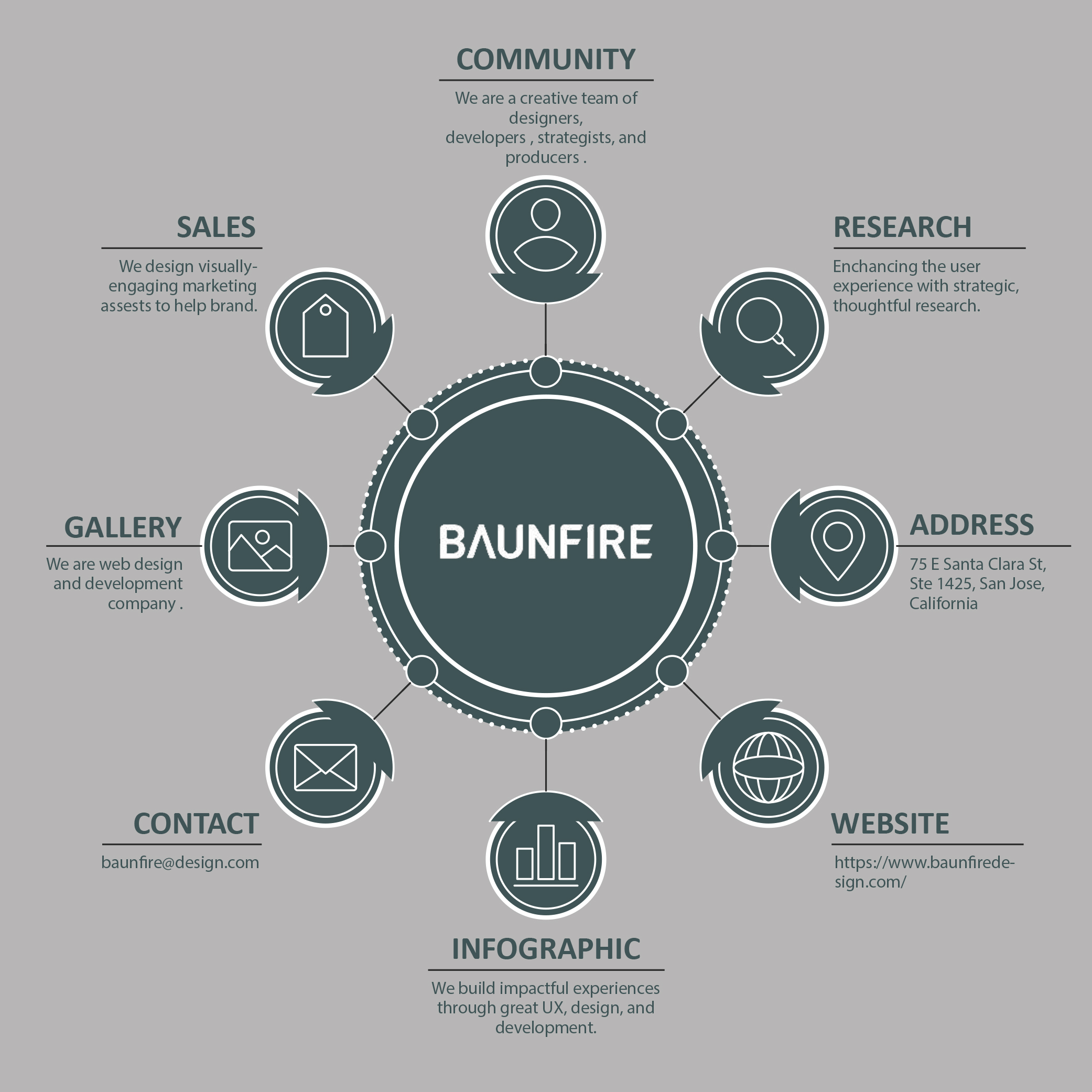 COMMUNITY

We are a creative team of designers, developers , strategists, and producers .

SALES

We design visually-engaging marketing assests to help brand.

RESEARCH

Enchancing the user experience with strategic, thoughtful research.

GALLERY

We are web design and development company .

BAUNFIRE

ADDRESS

75 E Santa Clara St, Ste 1425, San Jose, California

CONTACT

baunfire@design.com

WEBSITE

https://www.baunfiredesign.com/

INFOGRAPHIC

We build impactful experiences through great UX, design, and development.