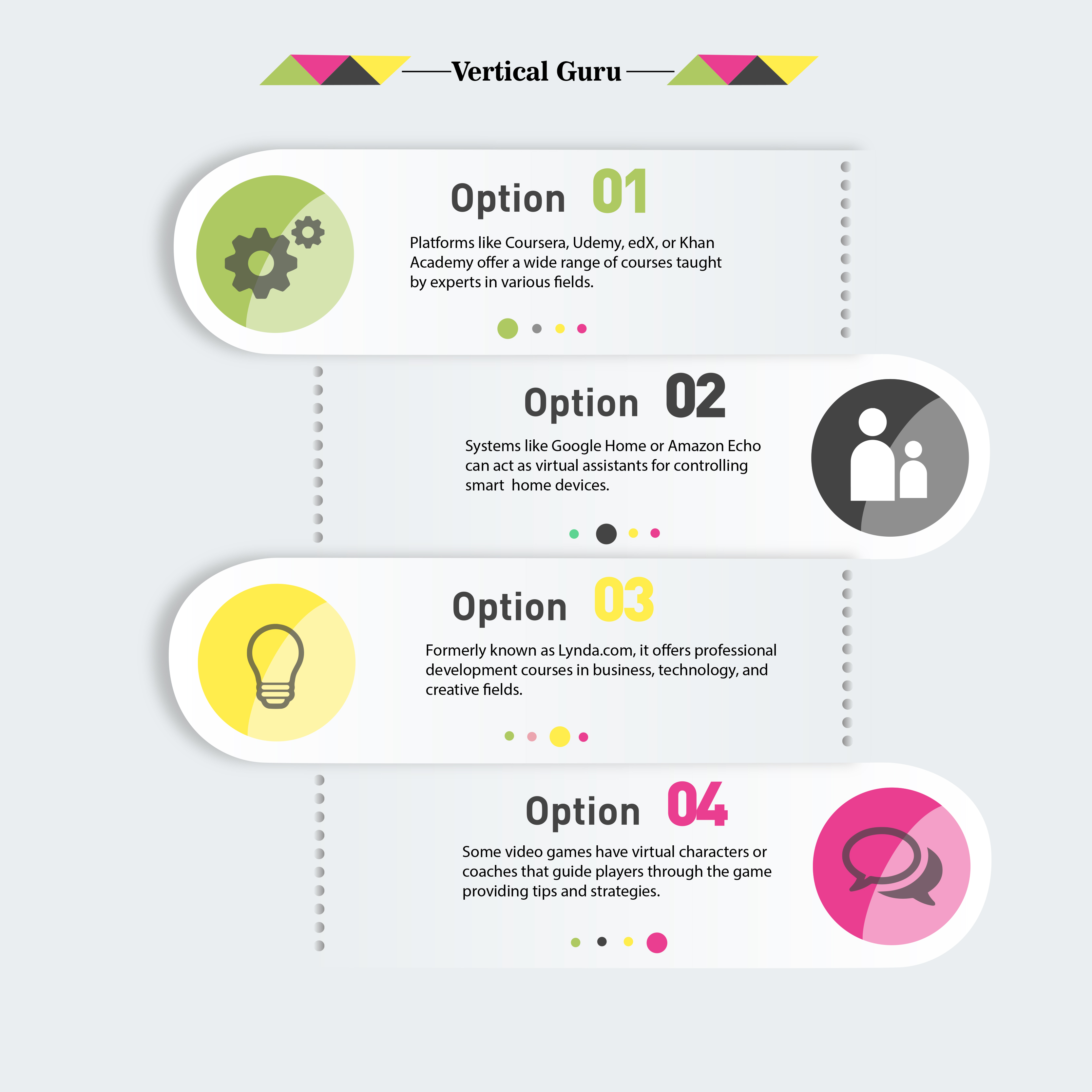 Vertical Guru

Option 01

Platforms like Coursera, Udemy, edX, or Khan Academy offer a wide range of courses taught by experts in various fields.

Option 02

Systems like Google Home or Amazon Echo can act as virtual assistants for controlling smart home devices.

Option 03

Formerly known as Lynda.com, it offers professional development courses in business, technology, and creative fields.

Option 04

Some video games have virtual characters or coaches that guide players through the game providing tips and strategies.