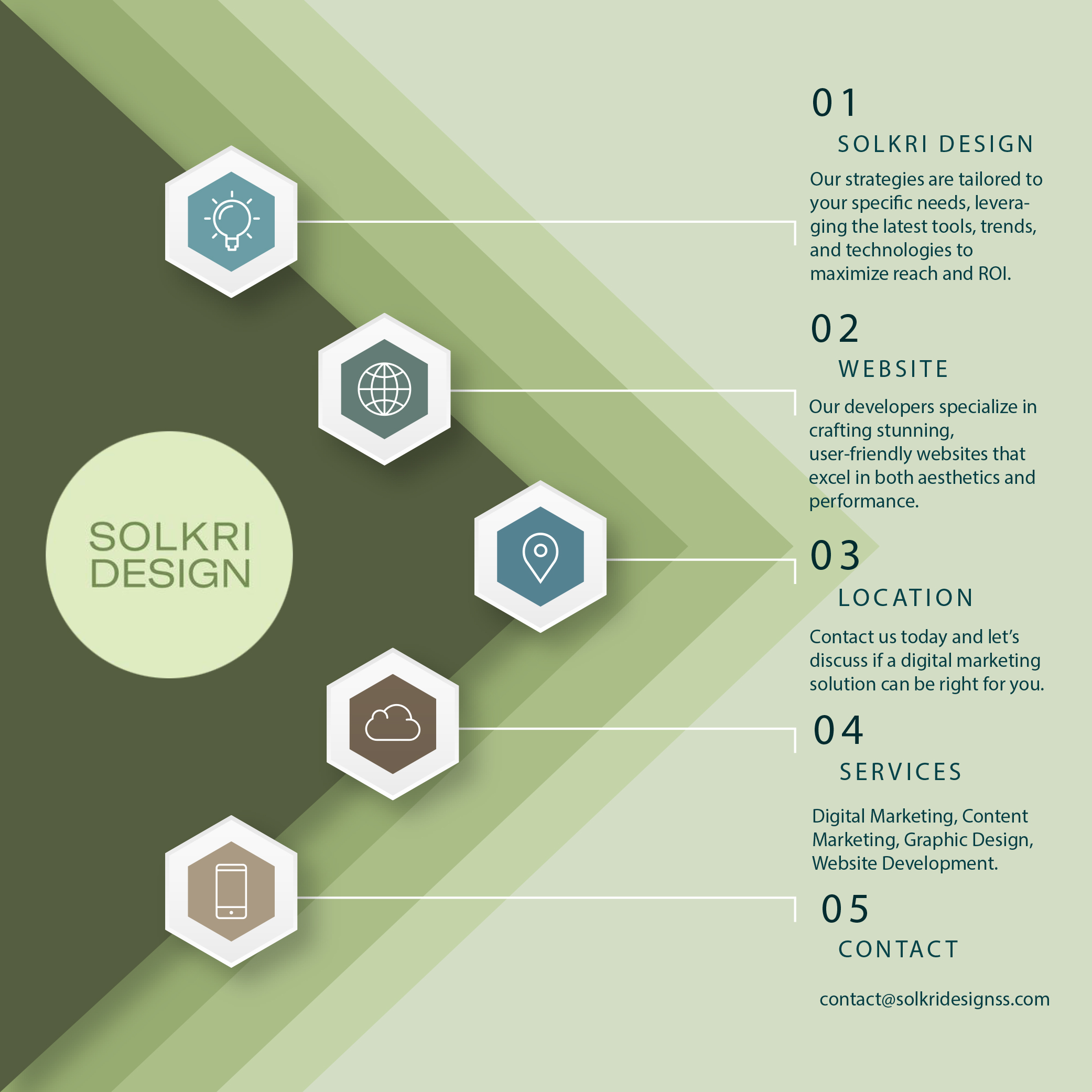 SOLKRI DESIGN

01

SOLKRI DESIGN

Our strategies are tailored to your specific needs, leveraging the latest tools, trends, and technologies to maximize reach and ROI.

02

WEBSITE

Our developers specialize in crafting stunning, user-friendly websites that excel in both aesthetics and performance.

03

LOCATION

Contact us today and let's discuss if a digital marketing solution can be right for you.

04

SERVICES

Digital Marketing, Content Marketing, Graphic Design, Website Development.

05

CONTACT

contact@solkridesignss.com