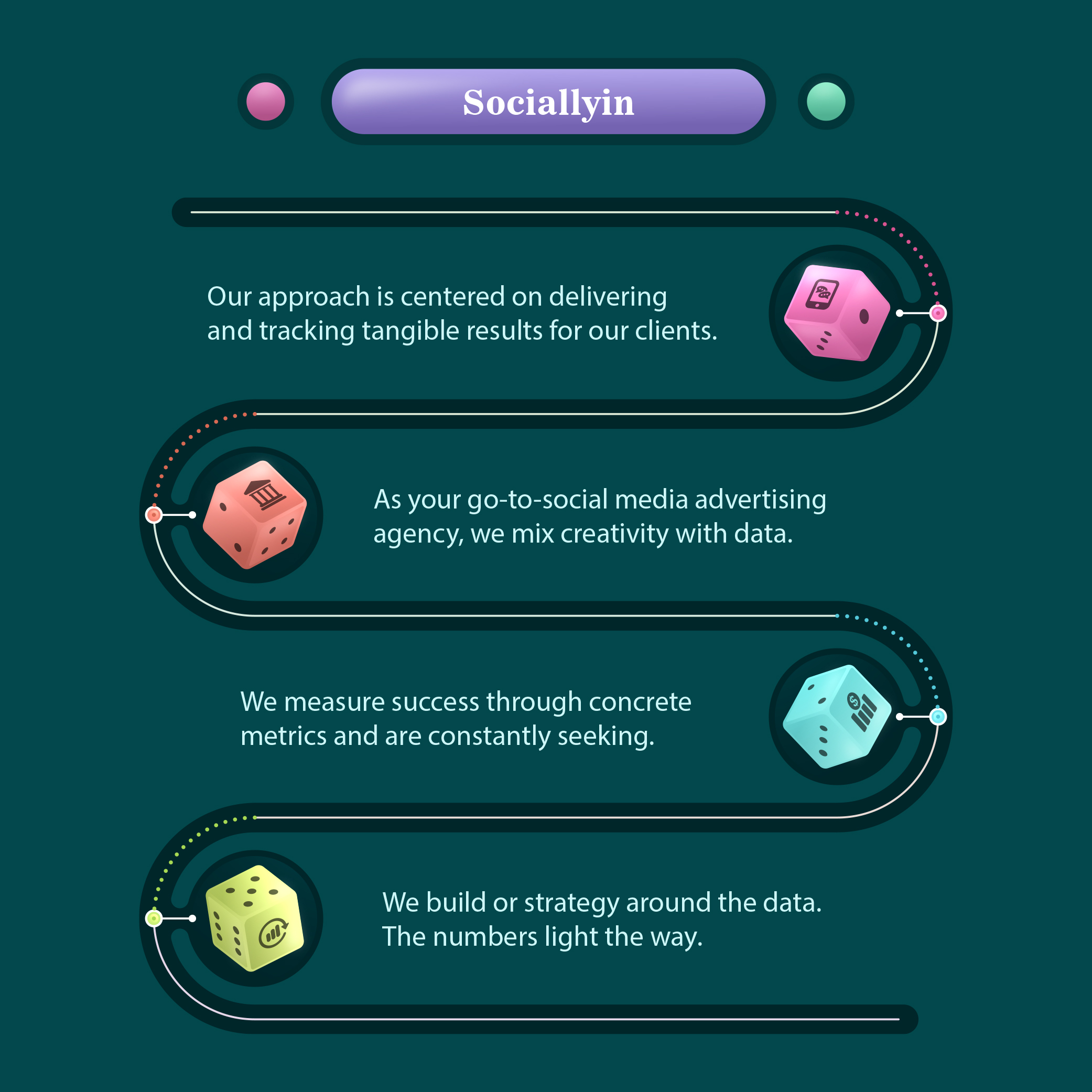 Sociallyin

Our approach is centered on delivering and tracking tangible results for our clients.

As your go-to-social media advertising agency, we mix creativity with data.

We measure success through concrete metrics and are constantly seeking.

We build or strategy around the data. The numbers light the way.