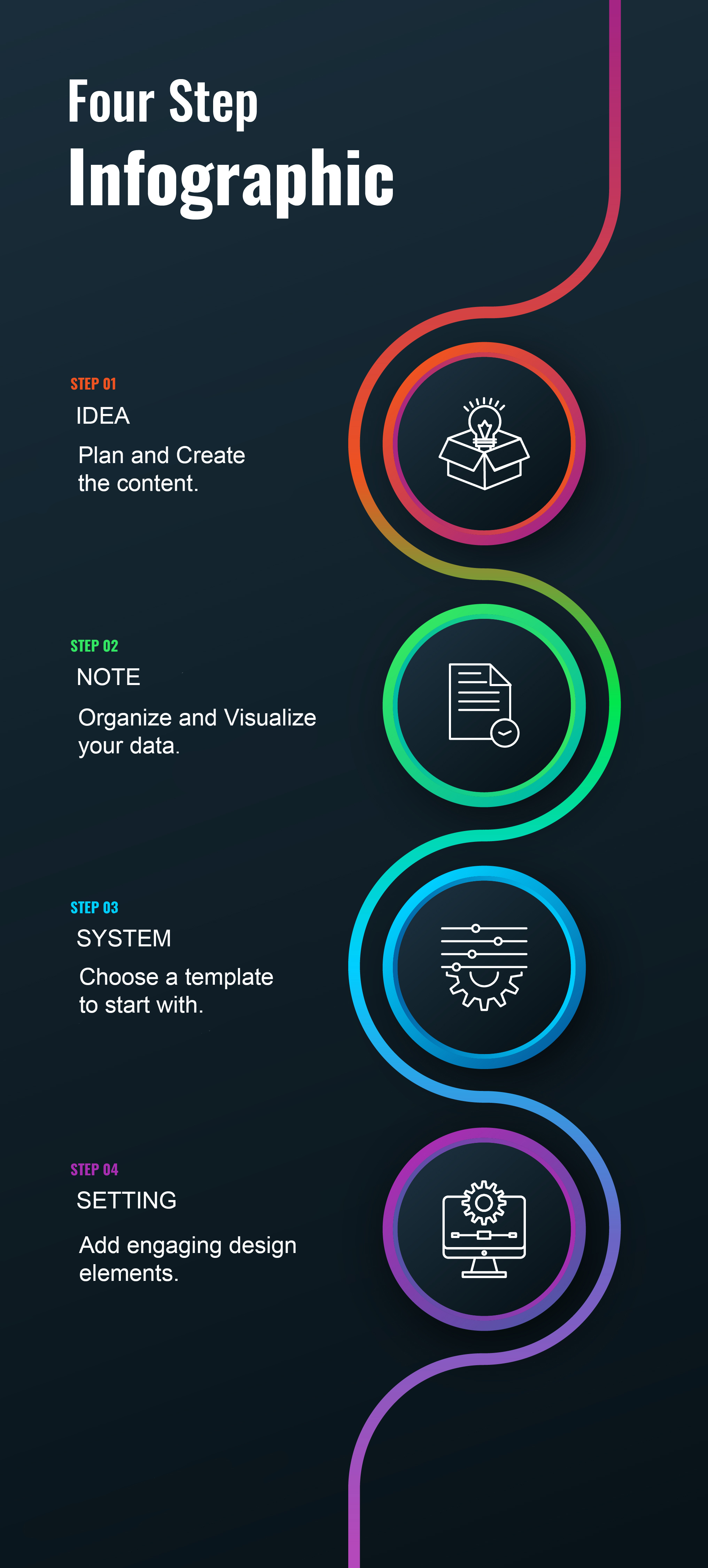 Four Step
Infographic

STEP 01
IDEA
Plan and Create the content.

STEP 02
NOTE
Organize and Visualize your data.

STEP 03
SYSTEM
Choose a template to start with.

STEP 04
SETTING
Add engaging design elements.